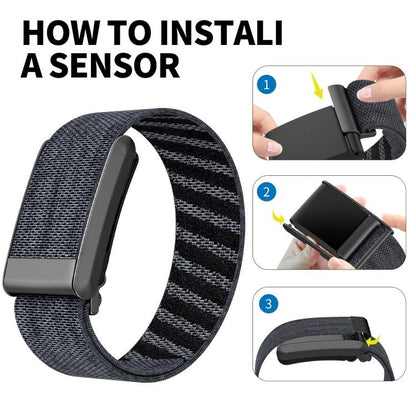 HOW TO INSTALI A SENSOR

1

2

3