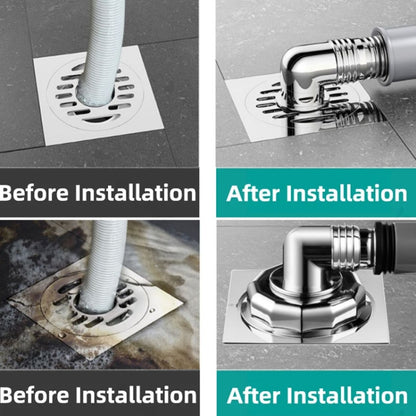 Before Installation

After Installation

Before Installation

After Installation