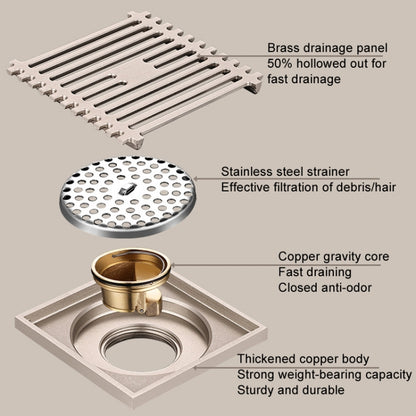 Brass drainage panel
50% hollowed out for fast drainage

Stainless steel strainer
Effective filtration of debris/hair

Copper gravity core
Fast draining
Closed anti-odor

Thickened copper body
Strong weight-bearing capacity
Sturdy and durable