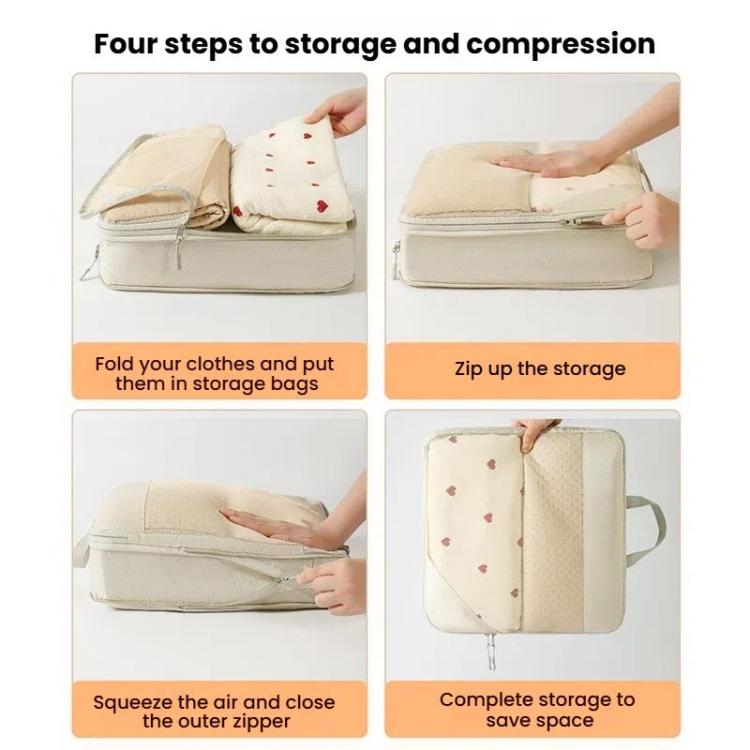 Four steps to storage and compression

Fold your clothes and put them in storage bags

Zip up the storage

Squeeze the air and close the outer zipper

Complete storage to save space